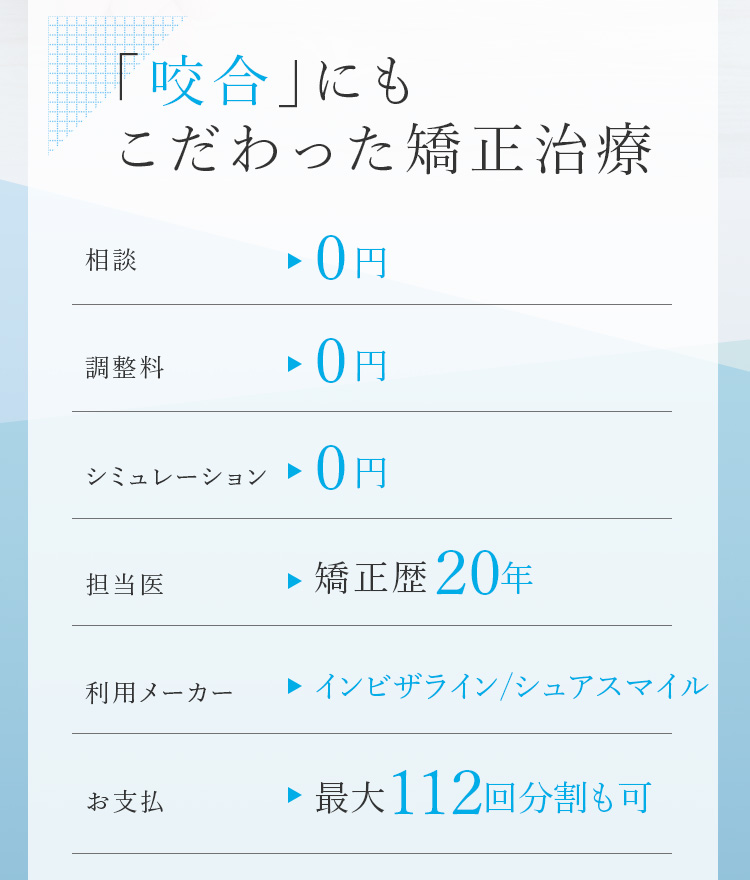 「咬合」にも
こだわった矯正治療

相談 ▶ 0円

調整料 ▶ 0円

シミュレーション ▶ 0円

担当医 ▶ 矯正歴20年

利用メーカー ▶ インビザライン/シュアスマイル

お支払 ▶ 最大112回分割も可